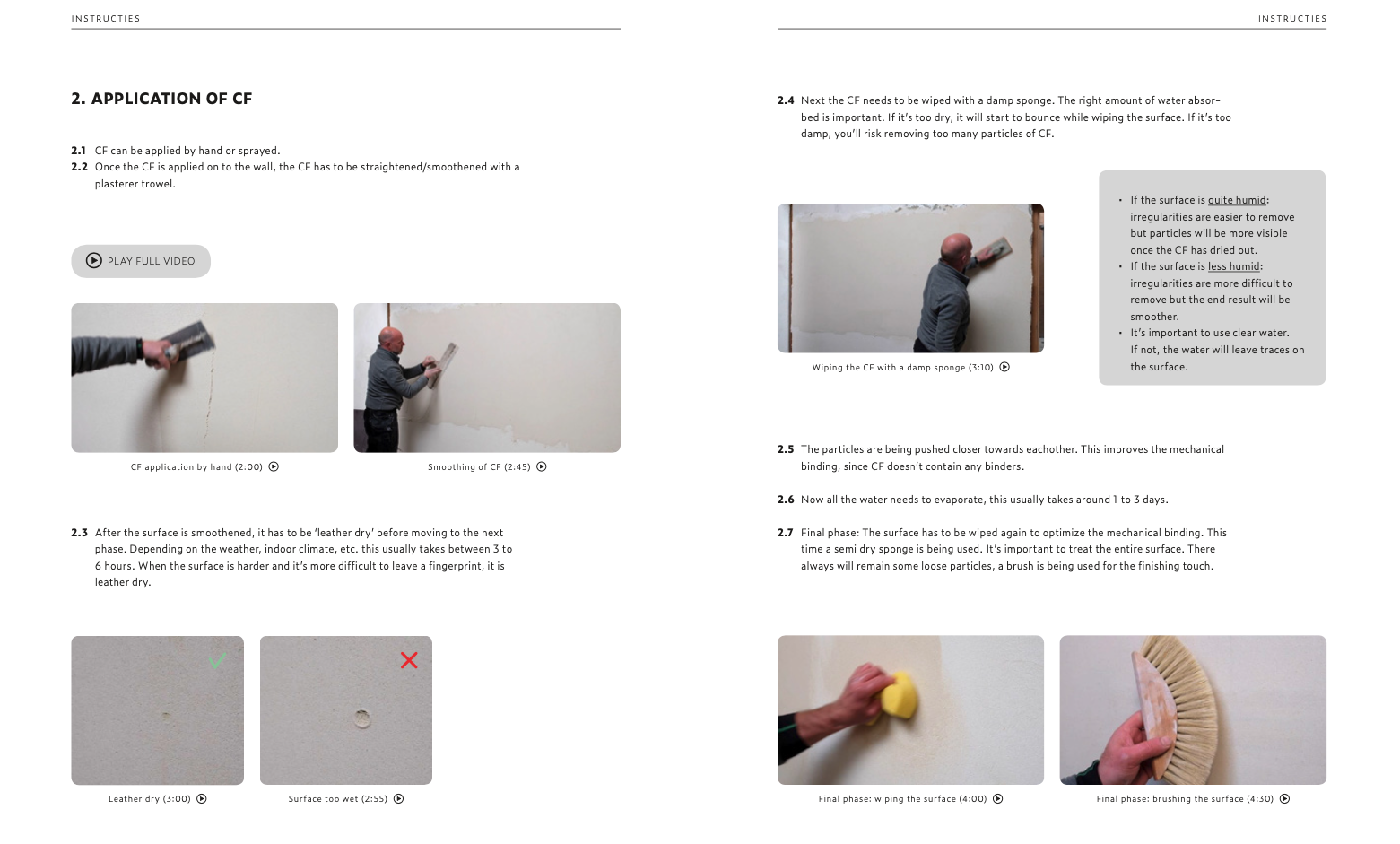 INSTRUCTIES

2. APPLICATION OF CF

2.1 CF can be applied by hand or sprayed.
2.2 Once the CF is applied on to the wall, the CF has to be straightened/smoothened with a plasterer trowel.

PLAY FULL VIDEO

CF application by hand (2:00)

Smoothing of CF (2:45)

2.3 After the surface is smoothened, it has to be 'leather dry' before moving to the next phase. Depending on the weather, indoor climate, etc. this usually takes between 3 to 6 hours. When the surface is harder and it's more difficult to leave a fingerprint, it is leather dry.

Leather dry (3:00)

Surface too wet (2:55)

INSTRUCTIES

2.4 Next the CF needs to be wiped with a damp sponge. The right amount of water absorbed is important. If it's too dry, it will start to bounce while wiping the surface. If it's too damp, you'll risk removing too many particles of CF.

Wiping the CF with a damp sponge (3:10)

• If the surface is quite humid: irregularities are easier to remove but particles will be more visible once the CF has dried out.
• If the surface is less humid: irregularities are more difficult to remove but the end result will be smoother.
• It's important to use clear water. If not, the water will leave traces on the surface.

2.5 The particles are being pushed closer towards eachother. This improves the mechanical binding, since CF doesn't contain any binders.

2.6 Now all the water needs to evaporate, this usually takes around 1 to 3 days.

2.7 Final phase: The surface has to be wiped again to optimize the mechanical binding. This time a semi dry sponge is being used. It's important to treat the entire surface. There always will remain some loose particles, a brush is being used for the finishing touch.

Final phase: wiping the surface (4:00)

Final phase: brushing the surface (4:30)